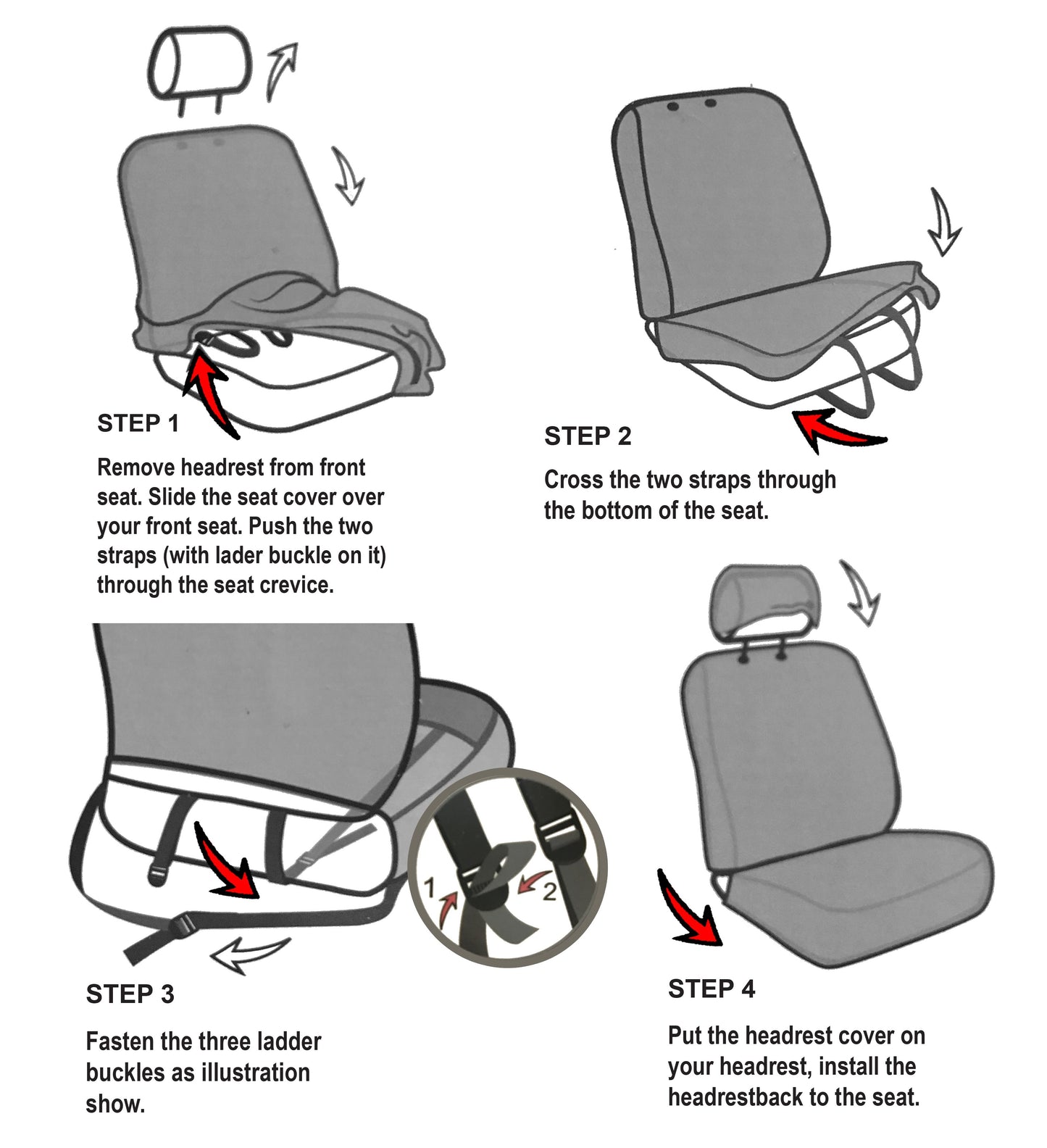 STEP 1

Remove headrest from front seat. Slide the seat cover over your front seat. Push the two straps (with lader buckle on it) through the seat crevice.

STEP 2

Cross the two straps through the bottom of the seat.

1

2

STEP 3

Fasten the three ladder buckles as illustration show.

STEP 4

Put the headrest cover on your headrest, install the headrestback to the seat.